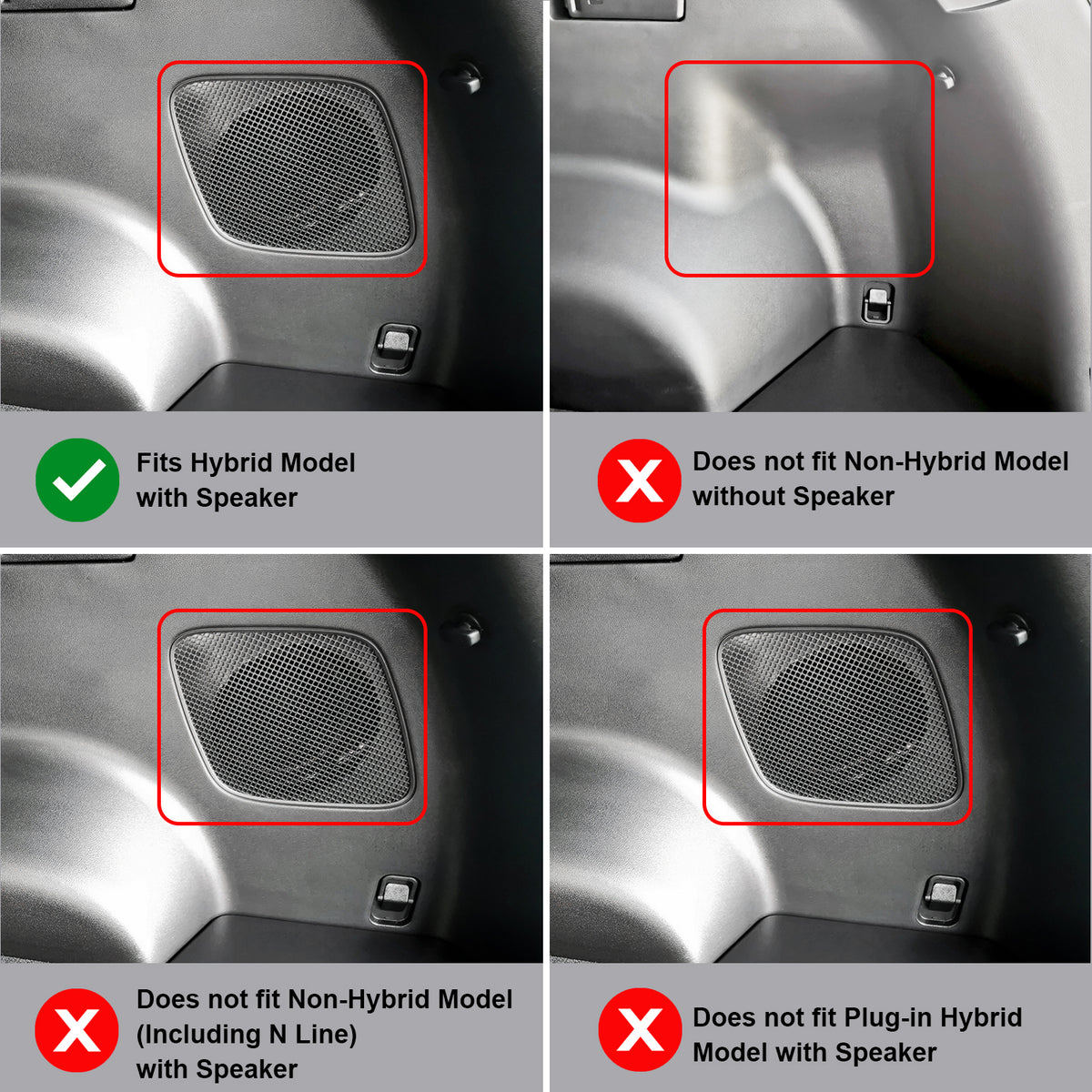 Fits Hybrid Model with Speaker

Does not fit Non-Hybrid Model without Speaker

Does not fit Non-Hybrid Model (Including N Line) with Speaker

Does not fit Plug-in Hybrid Model with Speaker